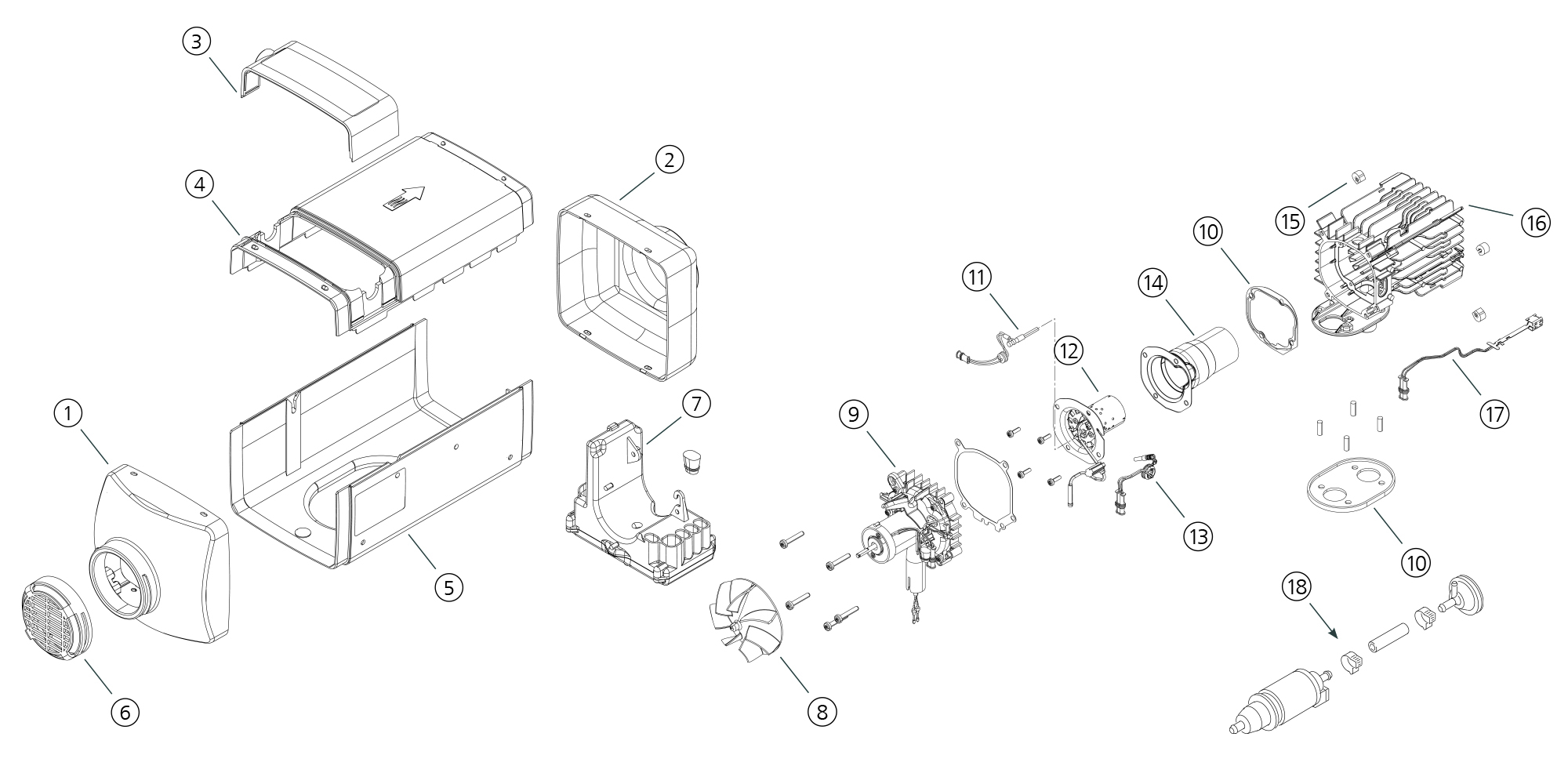 3
4
2
1
5
6
7
8
9
11
12
13
14
10
15
16
17
10
18