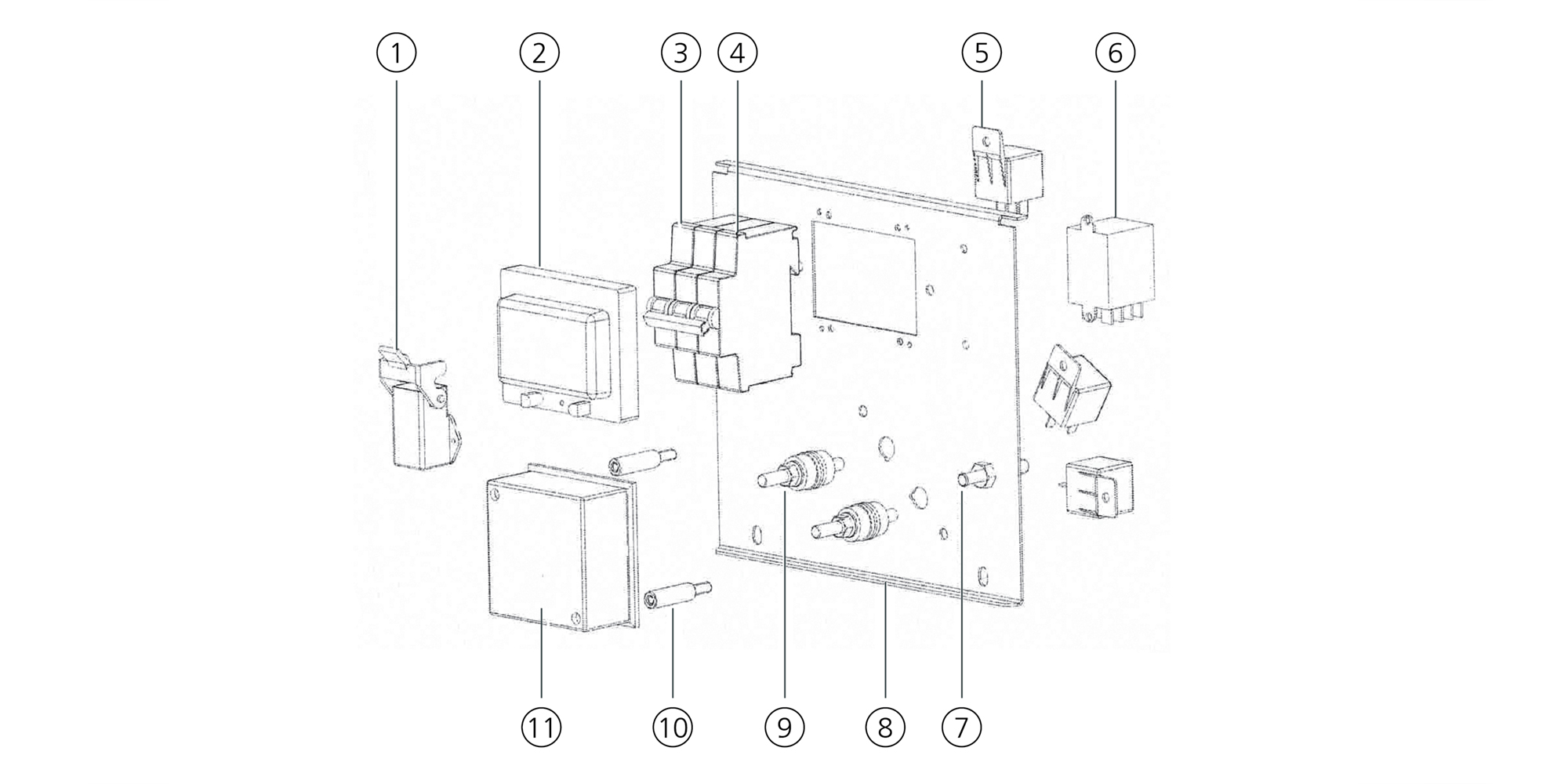 1 2 3 4 5 6

11 10 9 8 7